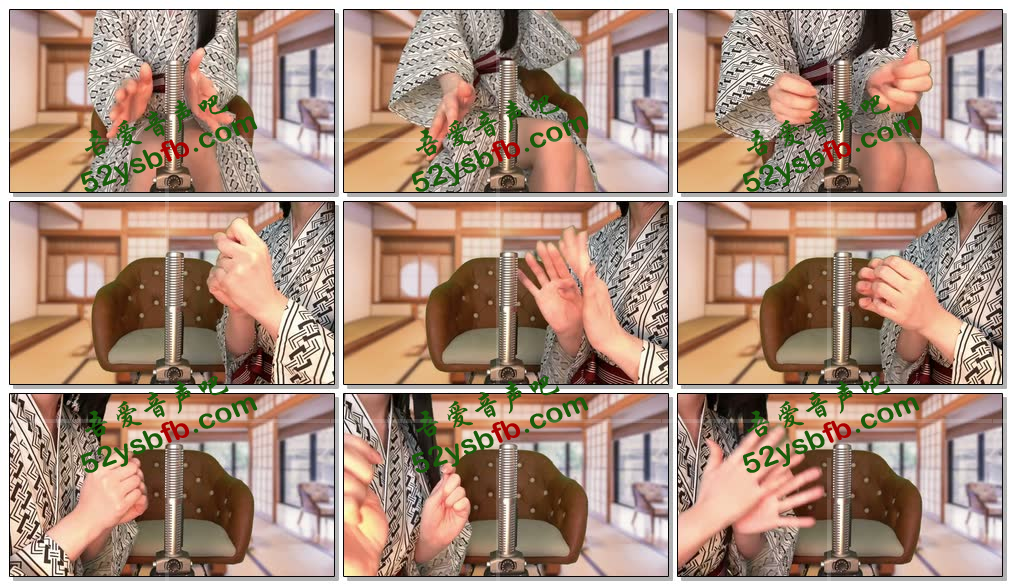 吾爱音声吧
52ysbfb.com

吾爱音声吧
52ysbfb.com

吾爱音声吧
52ysbfb.com

吾爱音声吧
52ysbfb.com

吾爱音声吧
52ysbfb.com

吾爱音声吧
52ysbfb.com